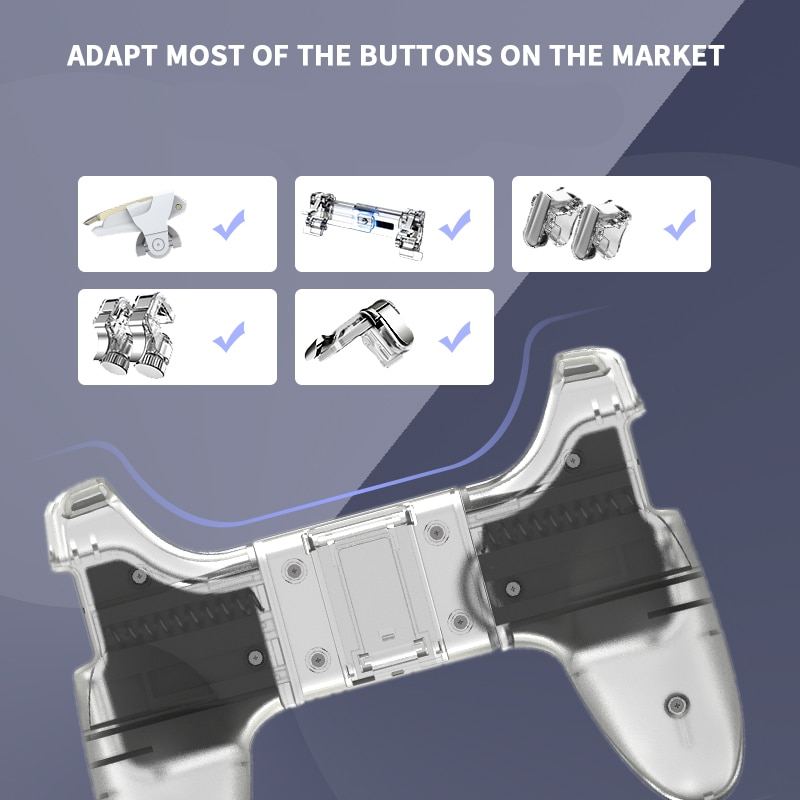 ADAPT MOST OF THE BUTTONS ON THE MARKET